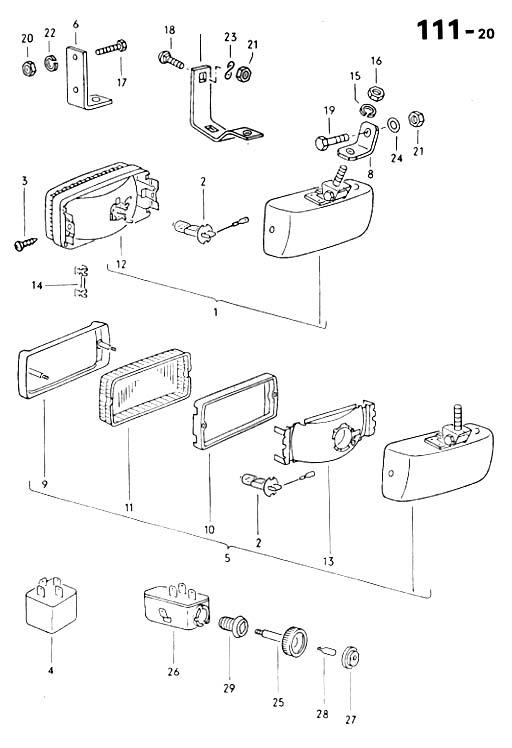 111-20

20 22 6 17 18 23 21 16 15 19 24 21 8 3 2 12 14 1 9 11 10 2 13 5 4 26 29 25 28 27